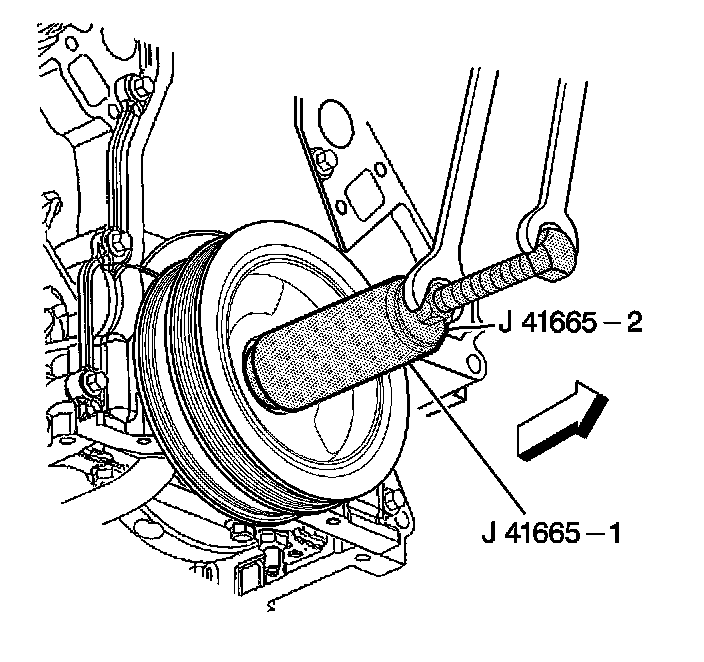 J 41665 – 2

J 41665 – 1