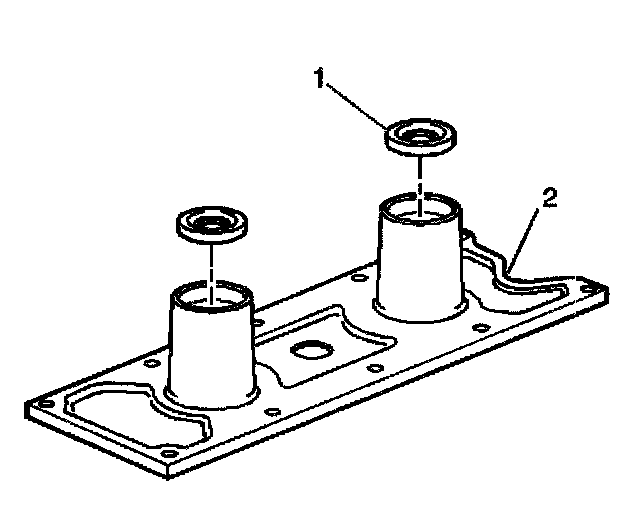 1

2