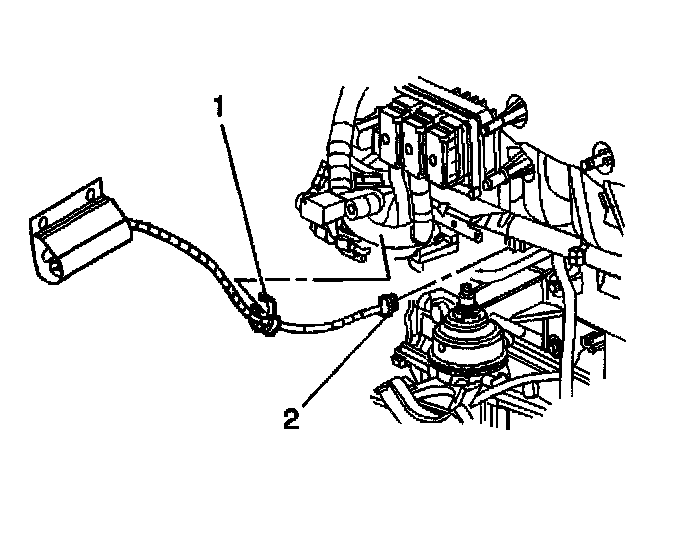 1

2