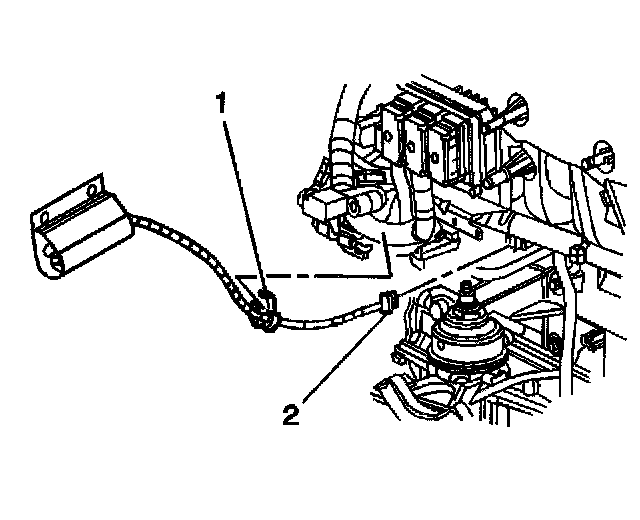 1

2