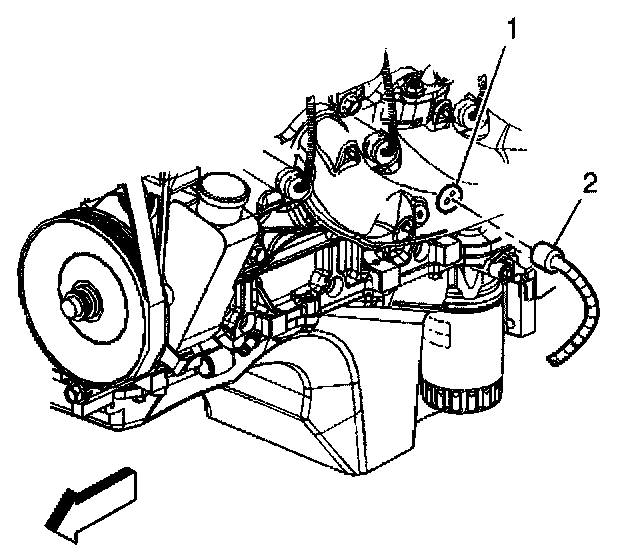 1
2