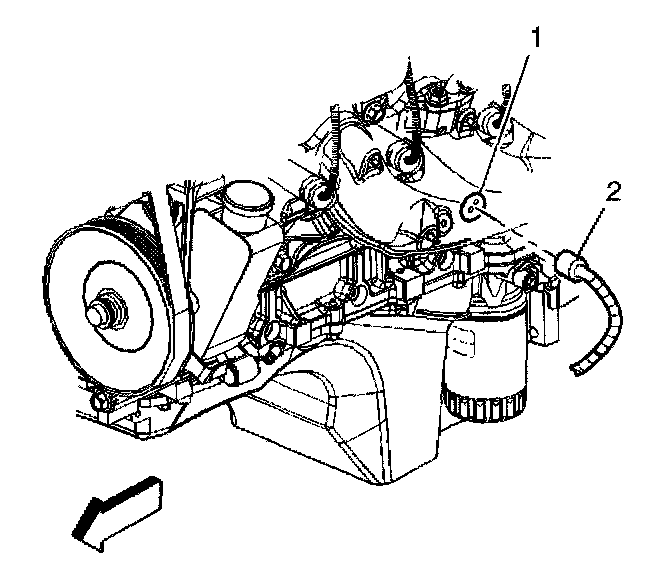 1
2