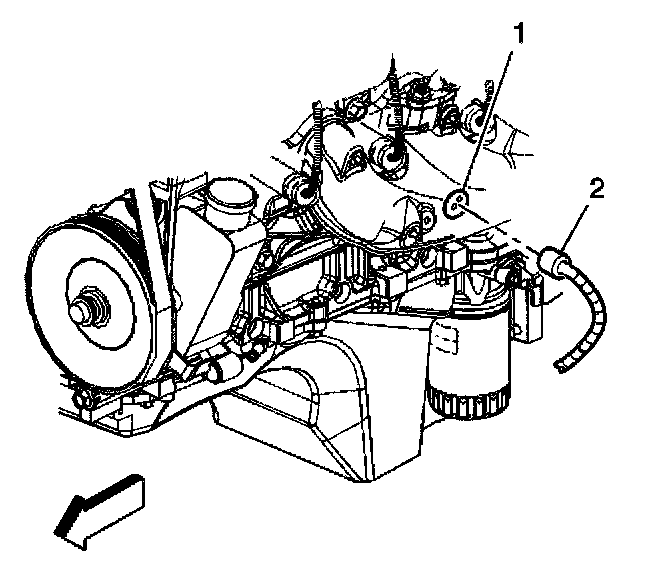 1
2