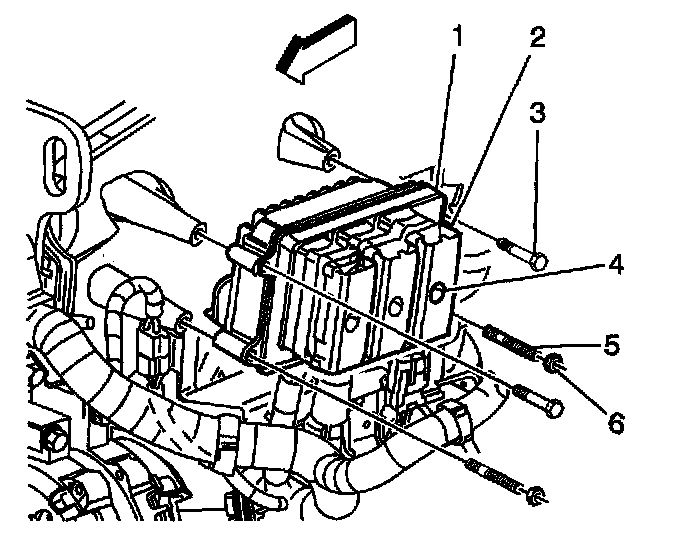 1
2
3
4
5
6