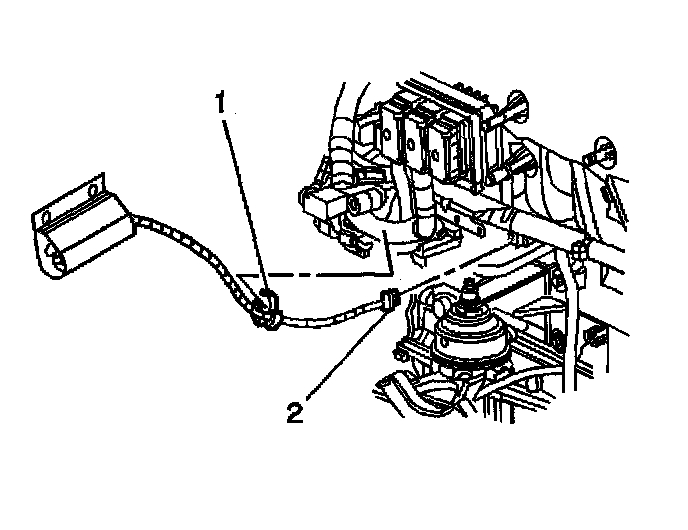 1

2