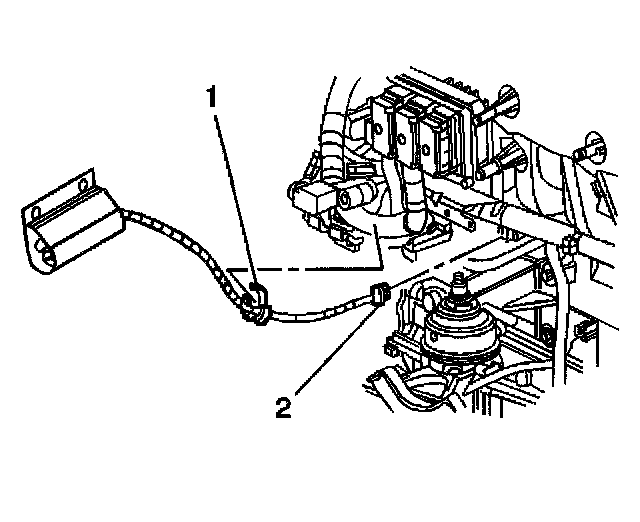 1

2