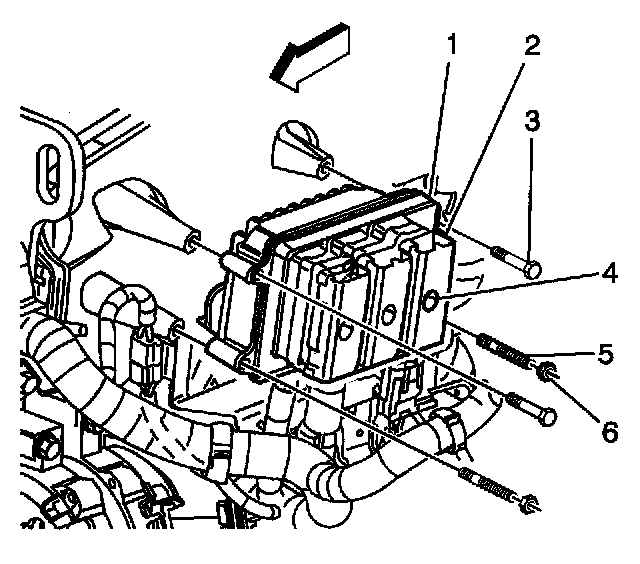 1
2
3
4
5
6