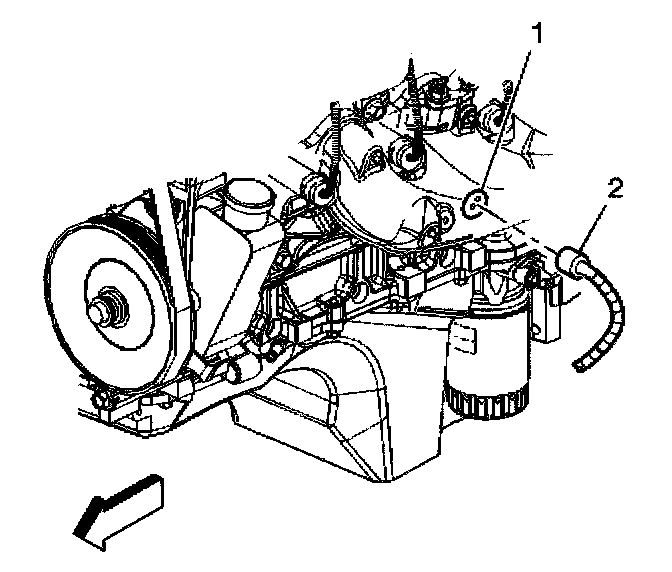 1
2