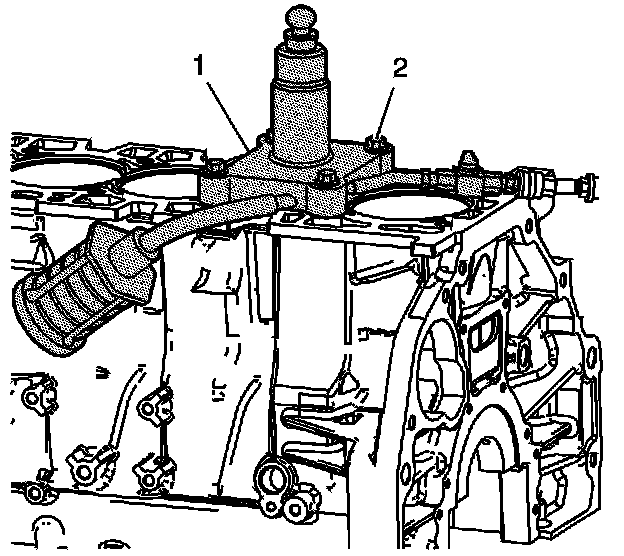 1
2