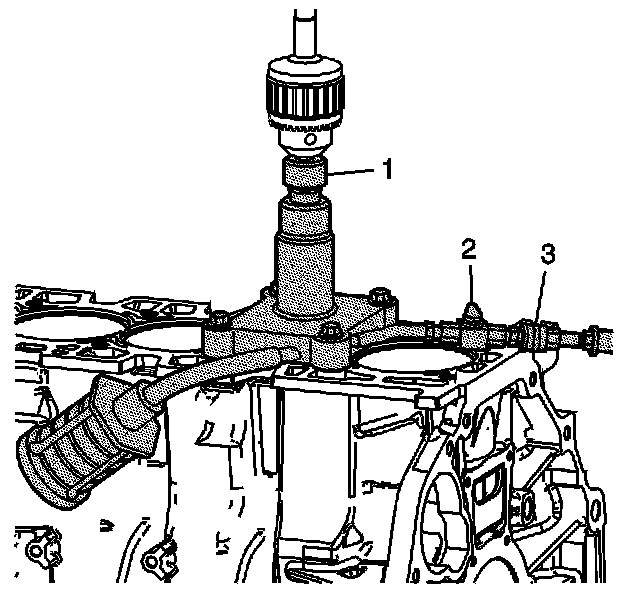 1
2
3