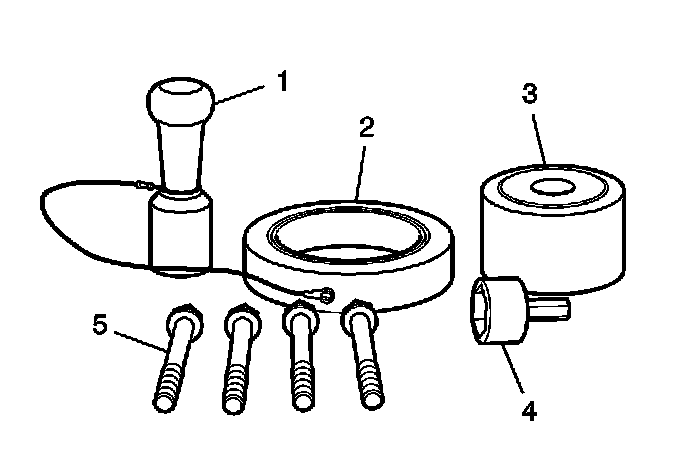 1
2
3
5
4