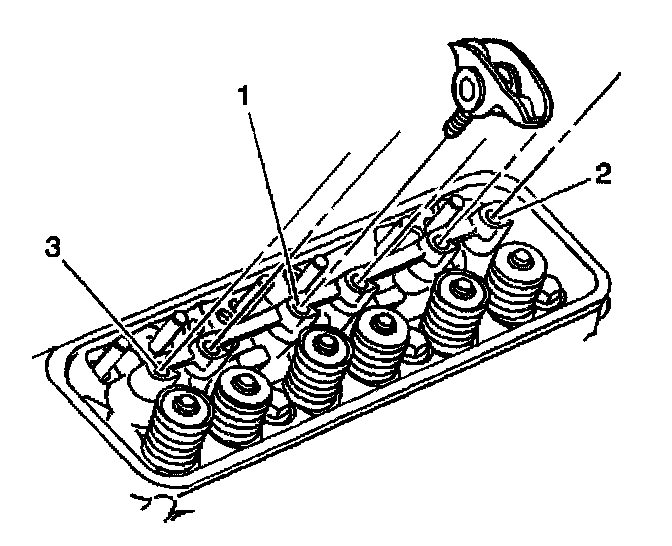 1
2
3