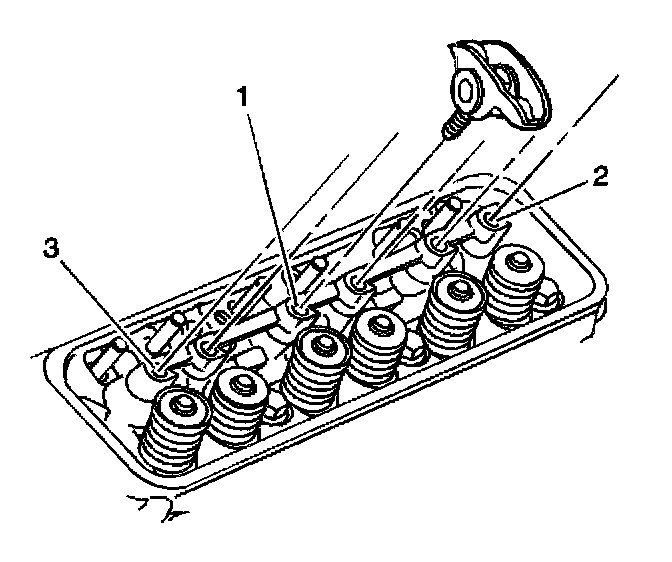 1
2
3