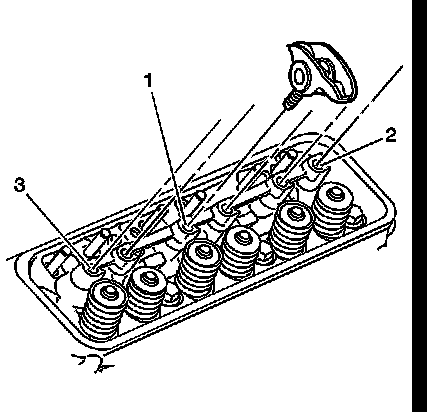 1
2
3