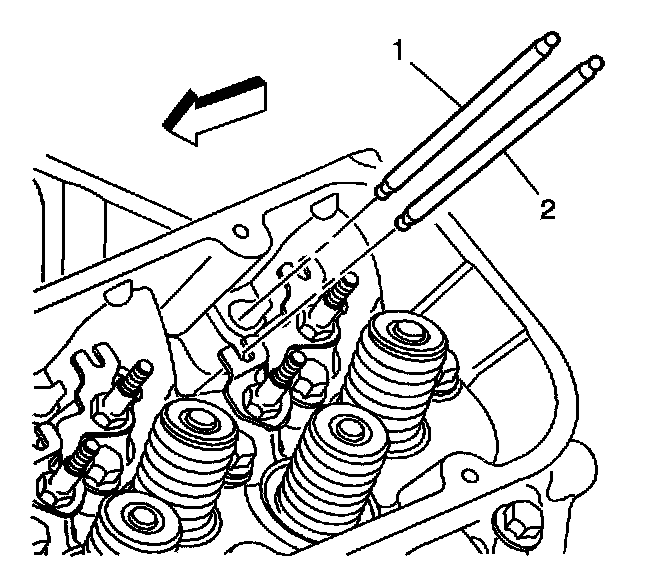 1
2