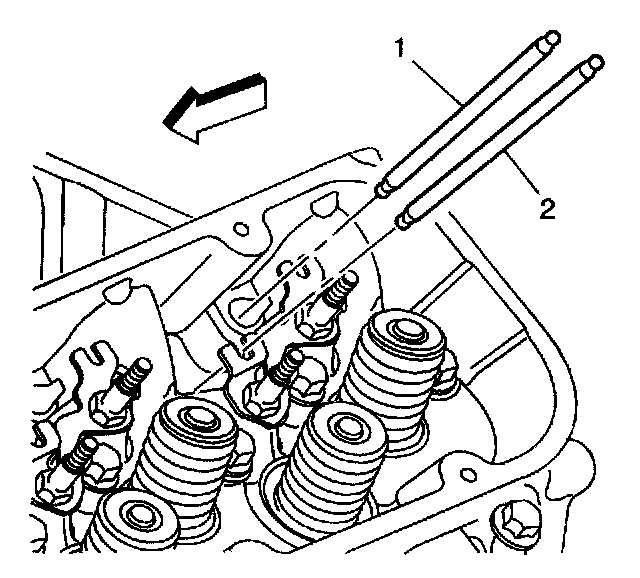 1
2