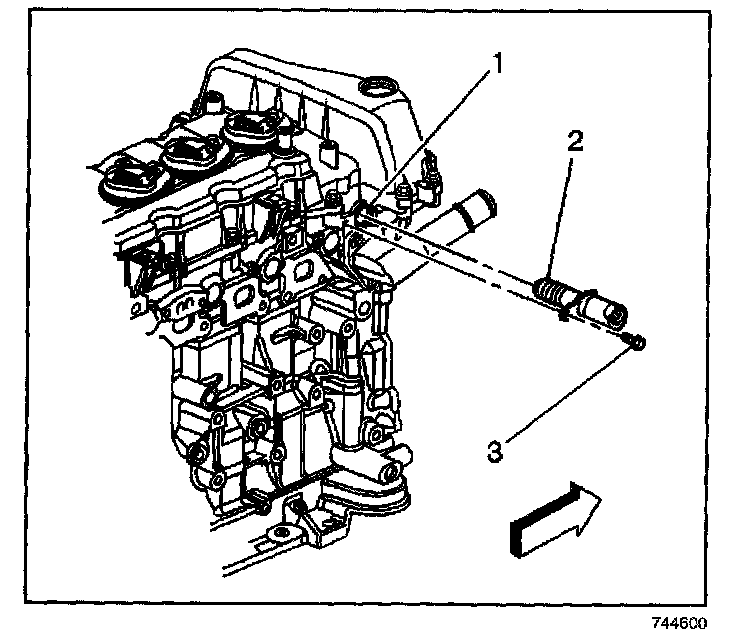 1
2
3
744600