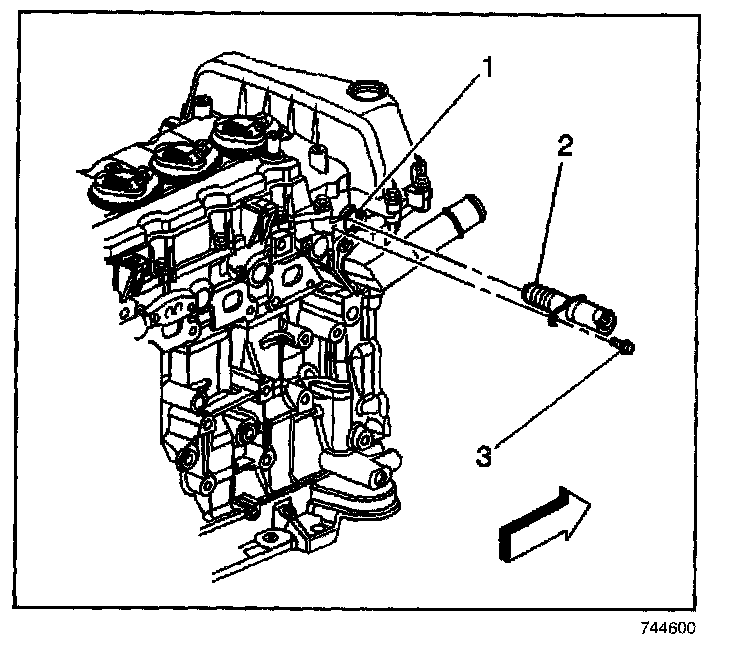 1
2
3
744600