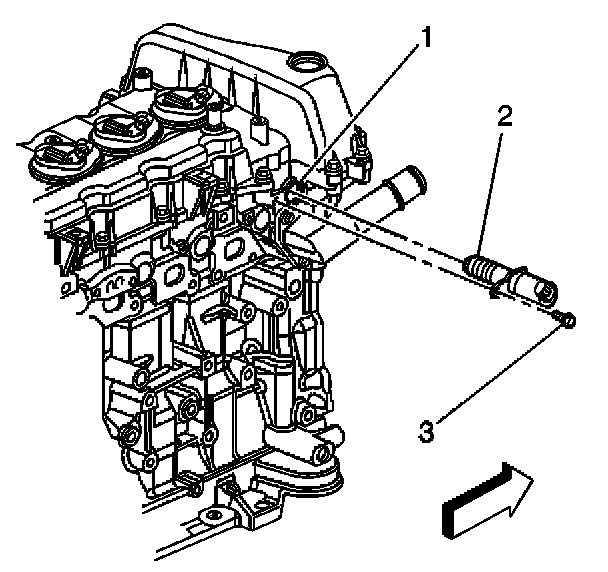 1
2
3