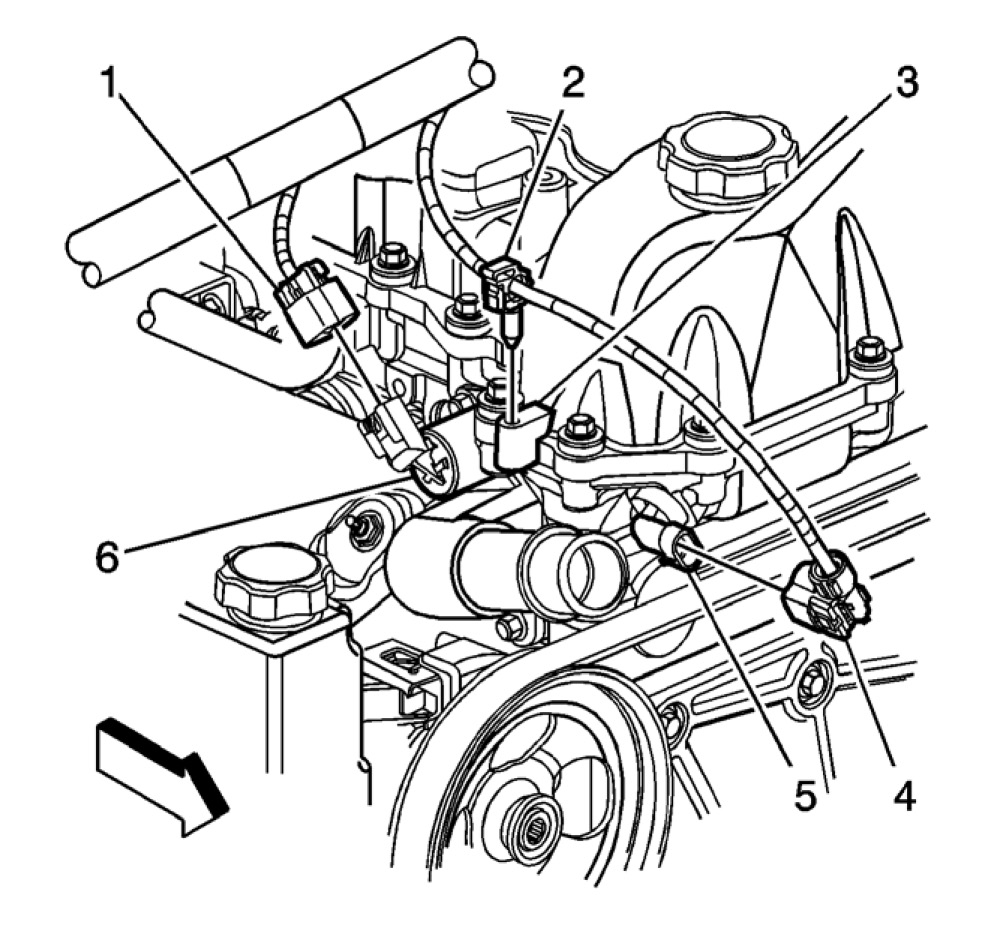 1
2
3
6
5
4