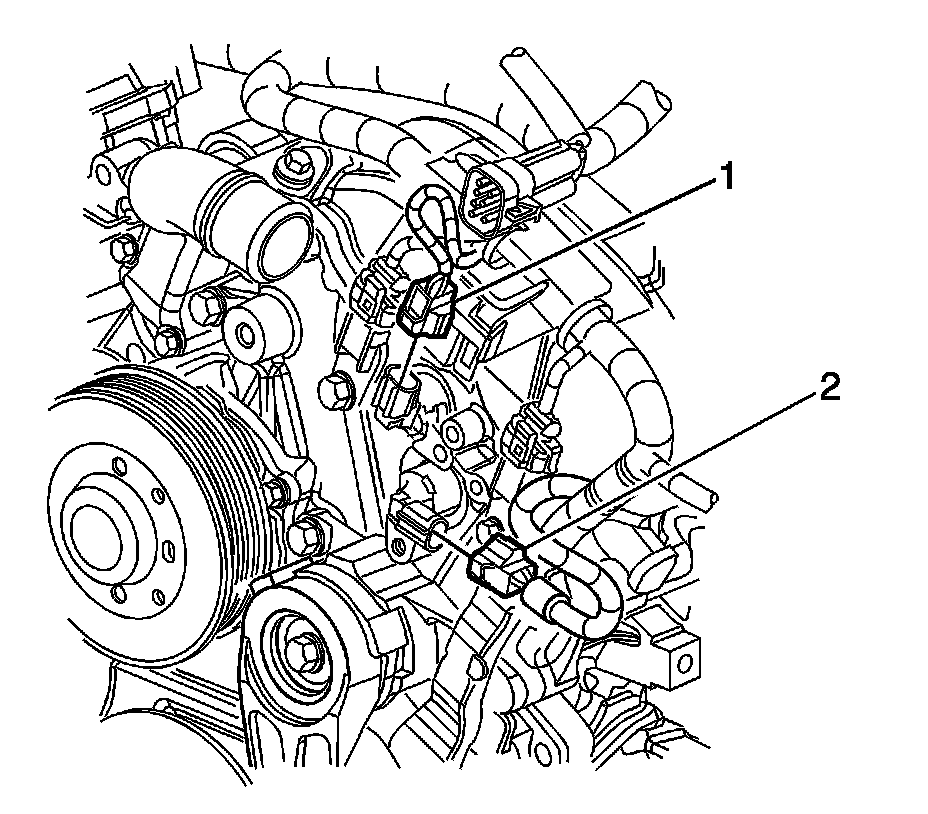 1
2