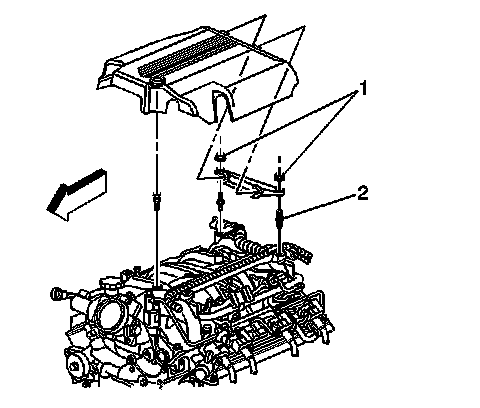 1
2