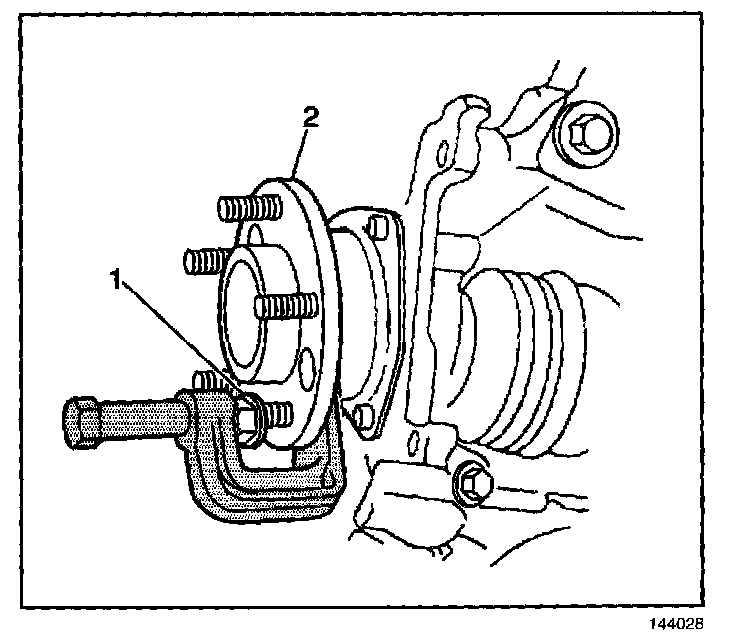 2
1
144028