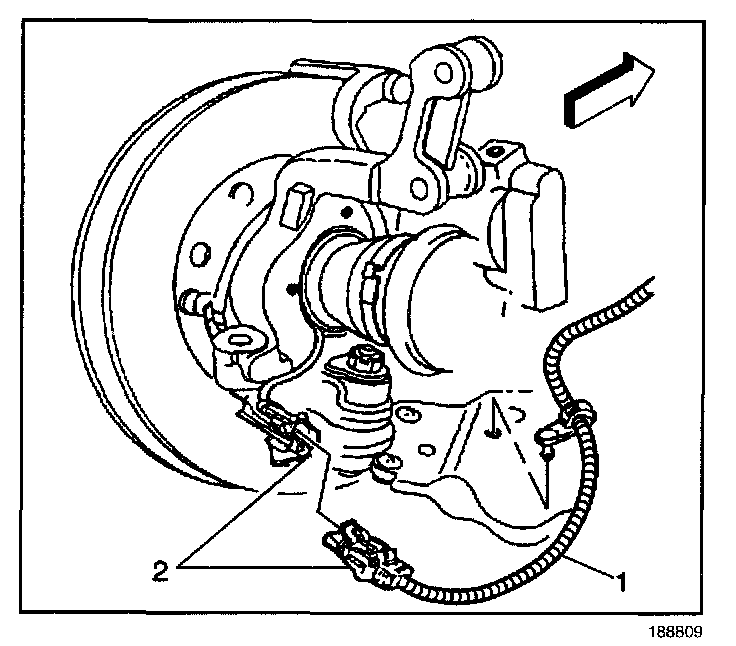 2
1
188809