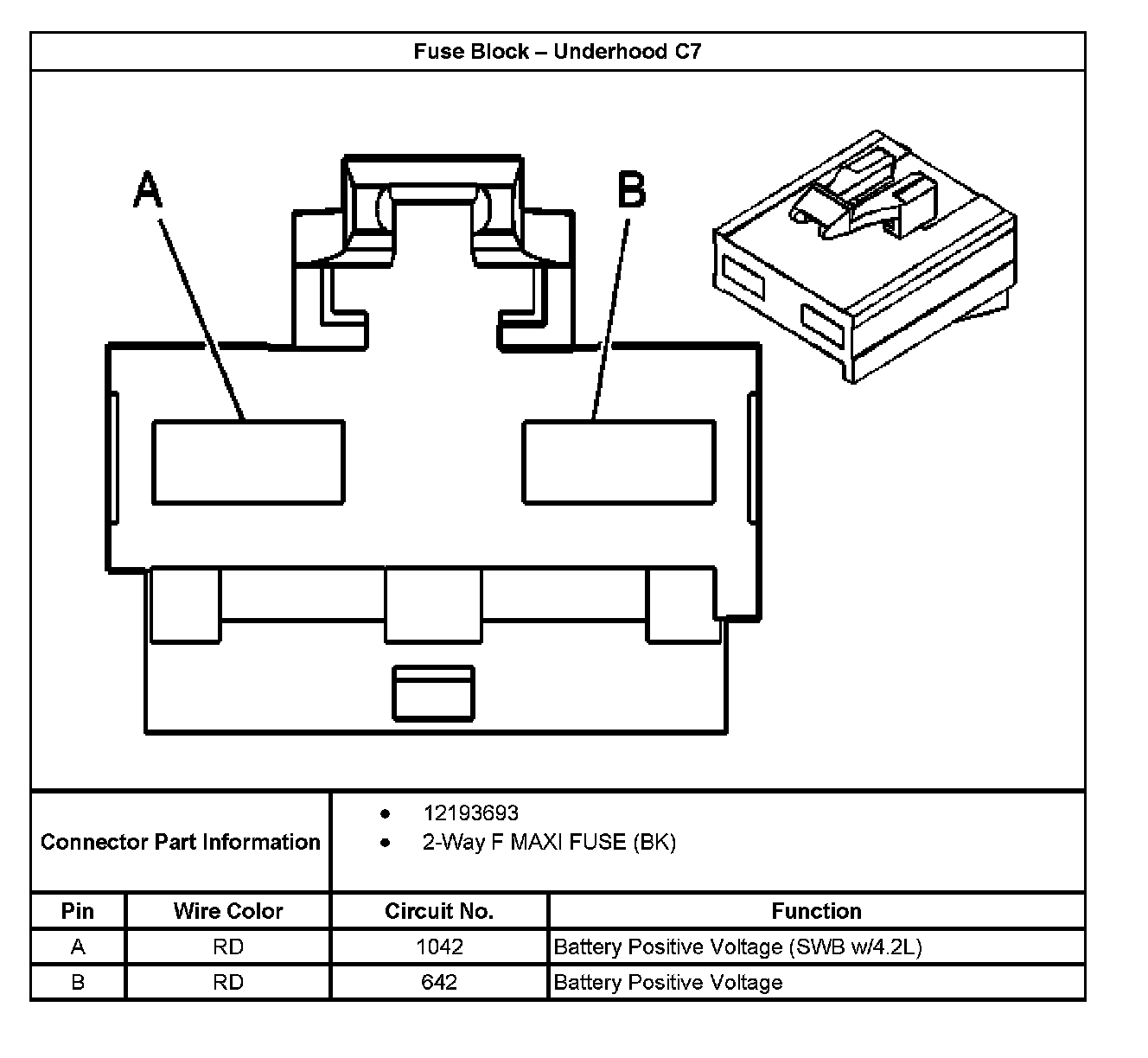 Fuse Block – Underhood C7

A

B

Connector Part Information
• 12193693
• 2-Way F MAXI FUSE (BK)

| Pin | Wire Color | Circuit No. | Function |
|---|---|---|---|
| A | RD | 1042 | Battery Positive Voltage (SWB w/4.2L) |
| B | RD | 642 | Battery Positive Voltage |