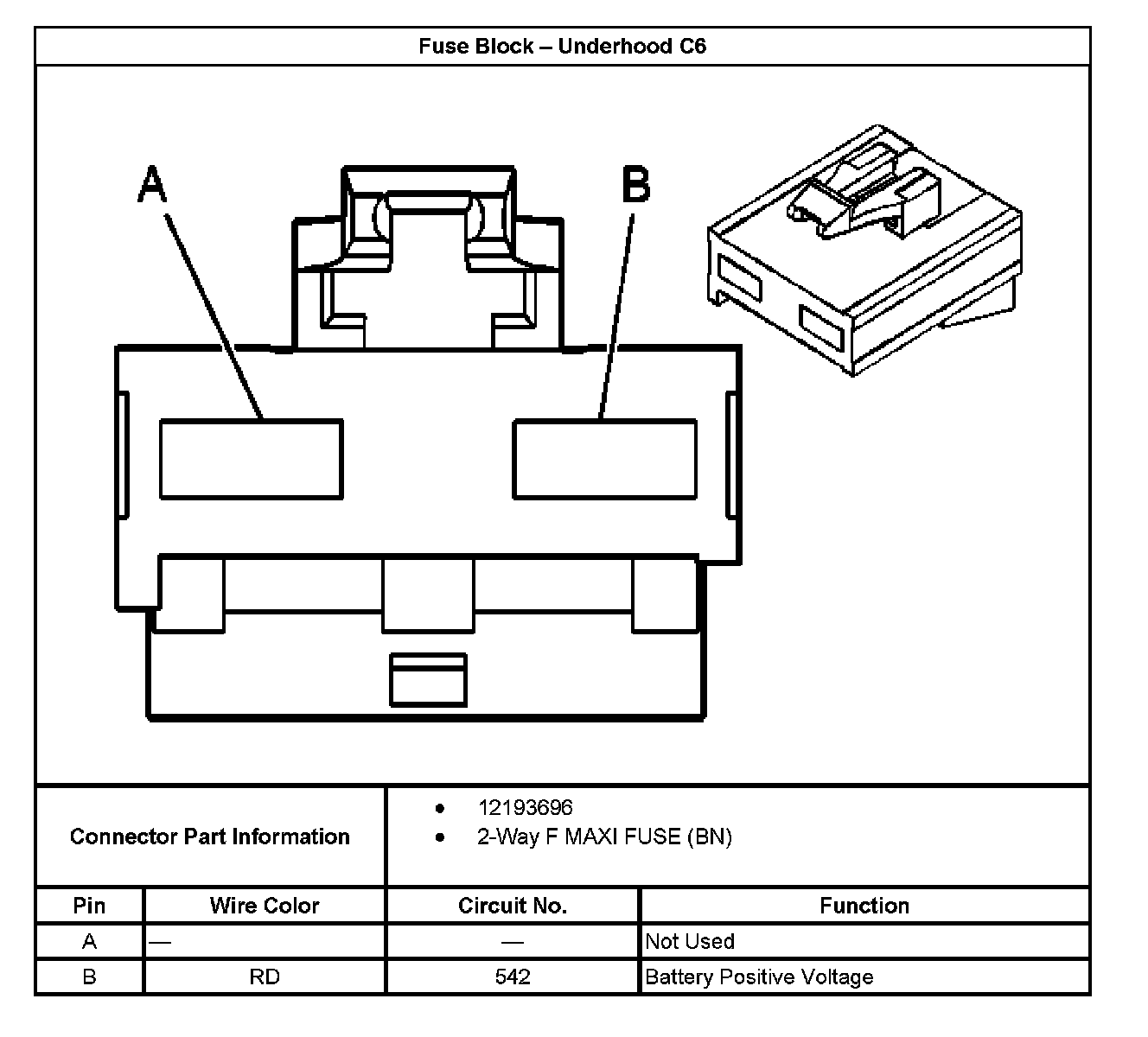 Fuse Block – Underhood C6

A

B

Connector Part Information
• 12193696
• 2-Way F MAXI FUSE (BN)

| Pin | Wire Color | Circuit No. | Function |
|---|---|---|---|
| A | — | — | Not Used |
| B | RD | 542 | Battery Positive Voltage |