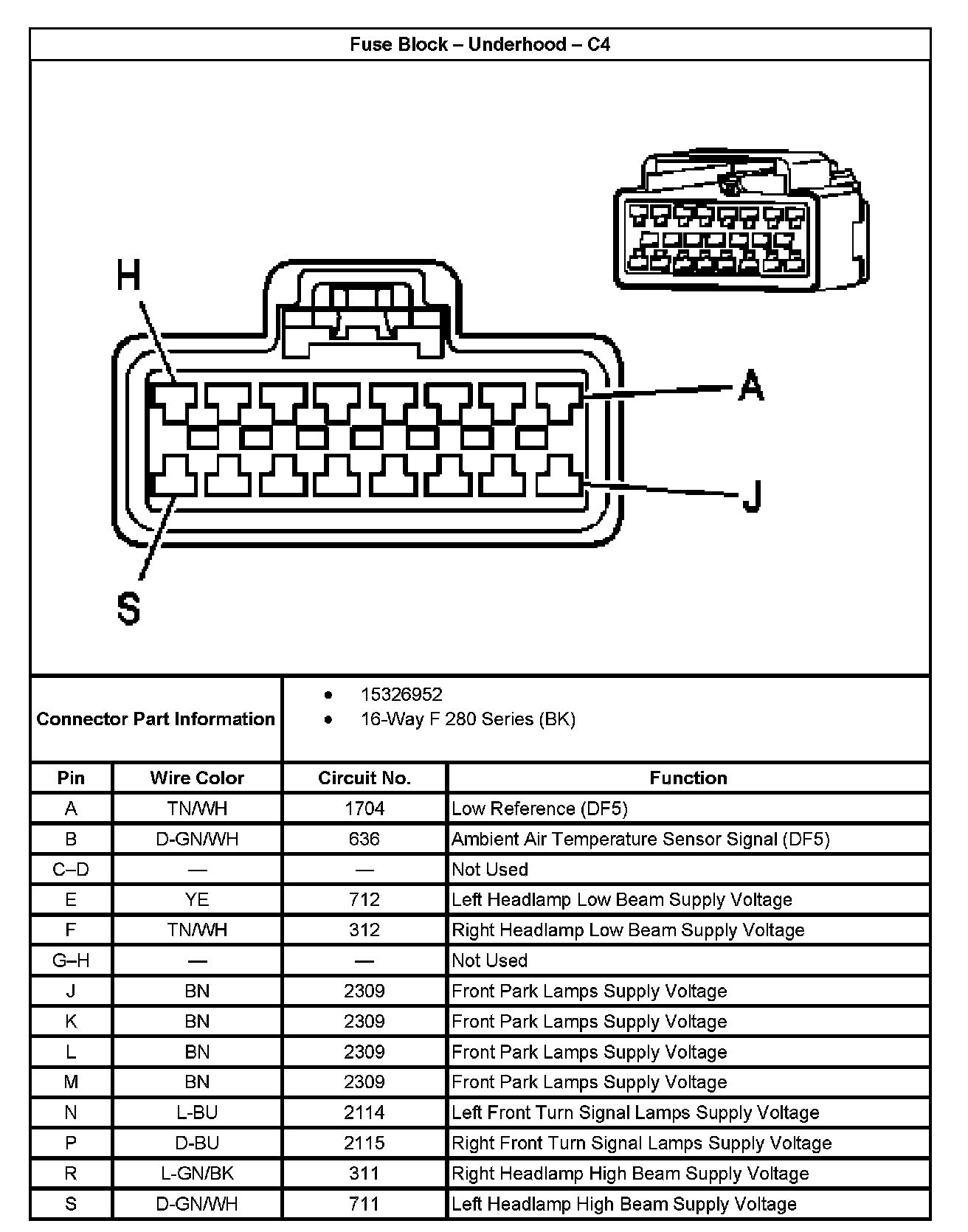 Fuse Block – Underhood – C4

H

A

J

S

Connector Part Information

• 15326952
• 16-Way F 280 Series (BK)

| Pin | Wire Color | Circuit No. | Function |
|---|---|---|---|
| A | TN/WH | 1704 | Low Reference (DF5) |
| B | D-GN/WH | 636 | Ambient Air Temperature Sensor Signal (DF5) |
| C–D | — | — | Not Used |
| E | YE | 712 | Left Headlamp Low Beam Supply Voltage |
| F | TN/WH | 312 | Right Headlamp Low Beam Supply Voltage |
| G–H | — | — | Not Used |
| J | BN | 2309 | Front Park Lamps Supply Voltage |
| K | BN | 2309 | Front Park Lamps Supply Voltage |
| L | BN | 2309 | Front Park Lamps Supply Voltage |
| M | BN | 2309 | Front Park Lamps Supply Voltage |
| N | L-BU | 2114 | Left Front Turn Signal Lamps Supply Voltage |
| P | D-BU | 2115 | Right Front Turn Signal Lamps Supply Voltage |
| R | L-GN/BK | 311 | Right Headlamp High Beam Supply Voltage |
| S | D-GN/WH | 711 | Left Headlamp High Beam Supply Voltage |