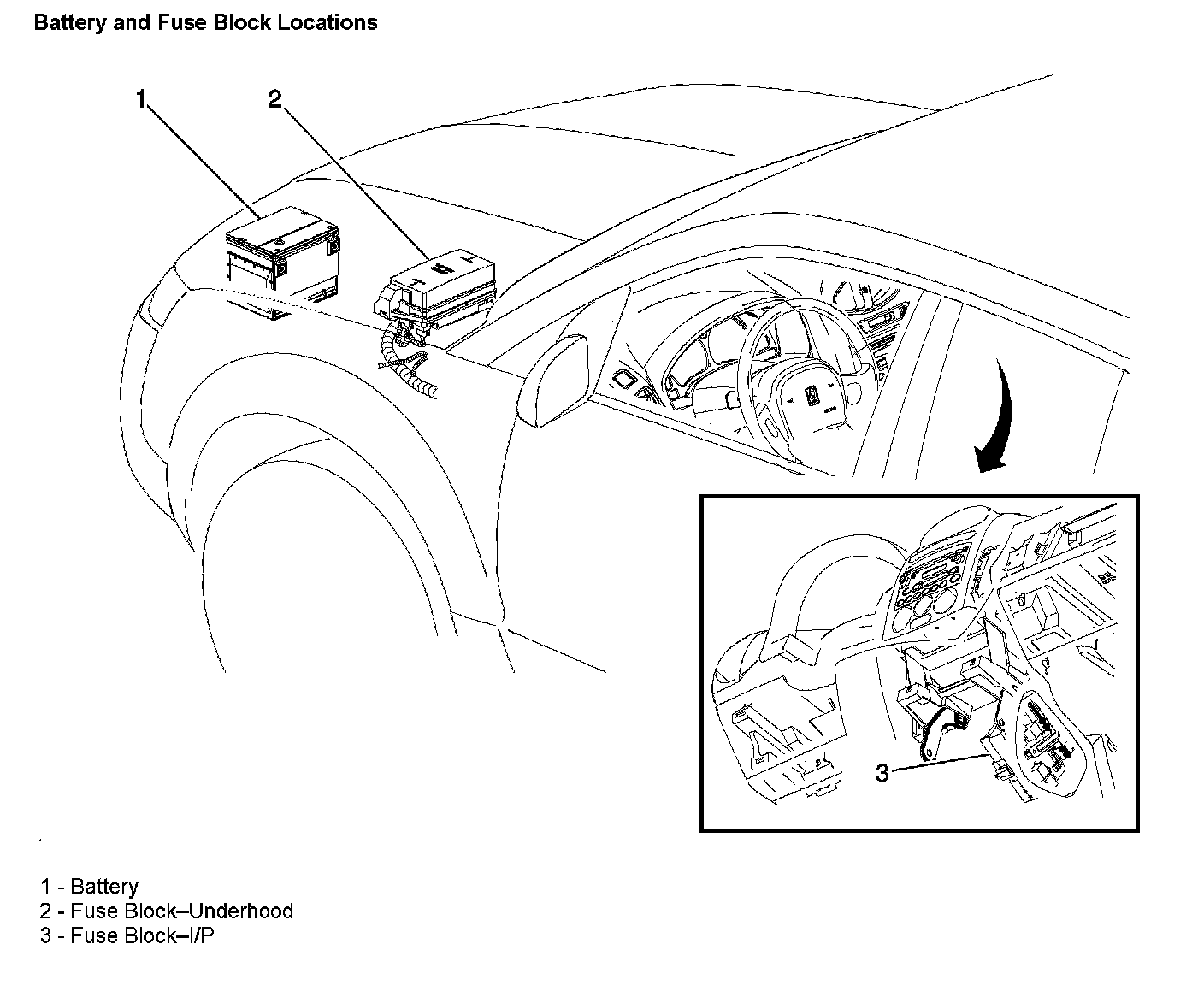 Battery and Fuse Block Locations

1

2

3

1 - Battery
2 - Fuse Block–Underhood
3 - Fuse Block–I/P