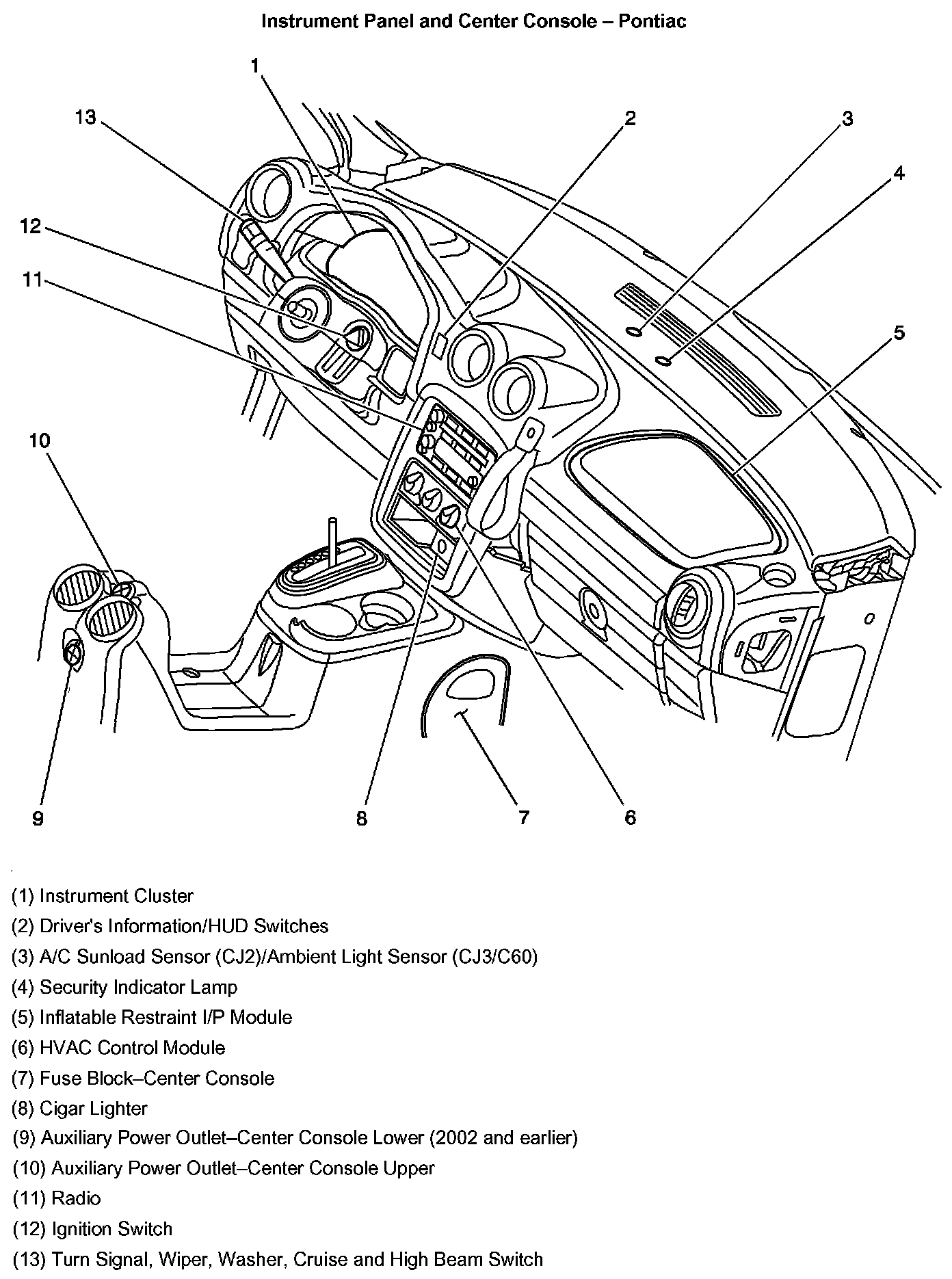 Instrument Panel and Center Console – Pontiac

1
13
2
3
4
12
11
5
10
9
8
7
6

(1) Instrument Cluster

(2) Driver's Information/HUD Switches

(3) A/C Sunload Sensor (CJ2)/Ambient Light Sensor (CJ3/C60)

(4) Security Indicator Lamp

(5) Inflatable Restraint I/P Module

(6) HVAC Control Module

(7) Fuse Block–Center Console

(8) Cigar Lighter

(9) Auxiliary Power Outlet–Center Console Lower (2002 and earlier)

(10) Auxiliary Power Outlet–Center Console Upper

(11) Radio

(12) Ignition Switch

(13) Turn Signal, Wiper, Washer, Cruise and High Beam Switch