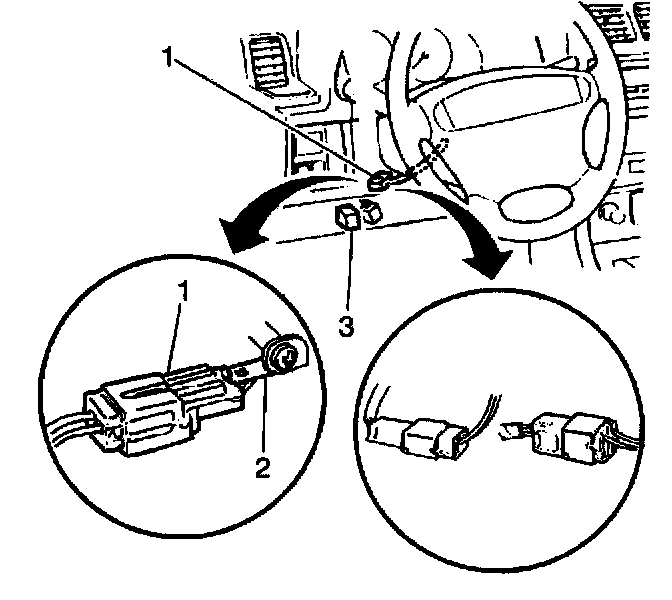 1
3
1
2