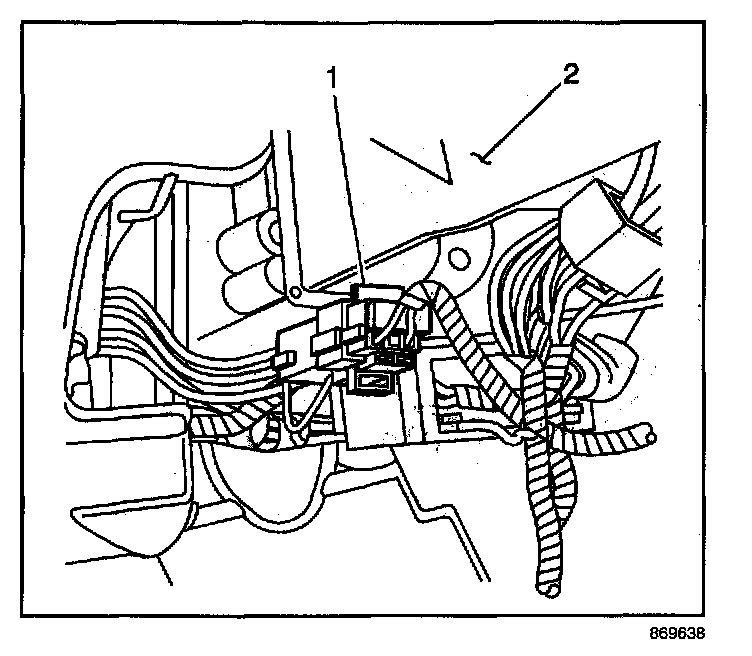 1
2
869638