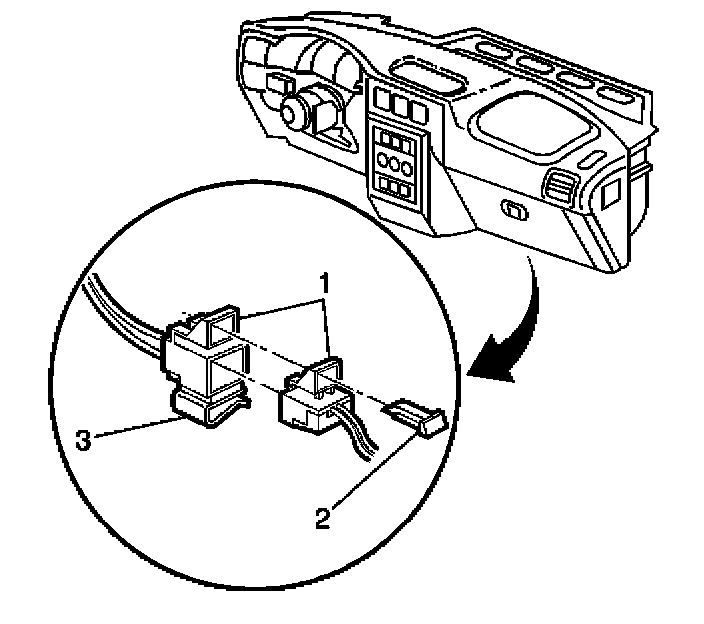 1
3
2