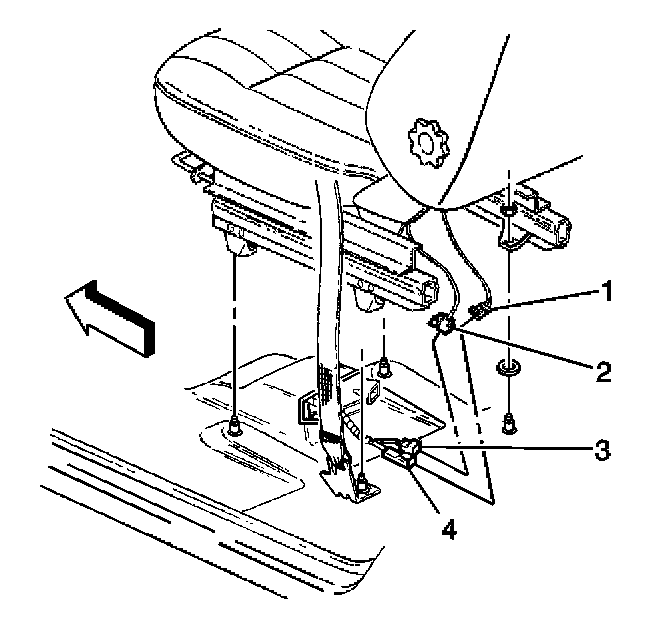 1
2
3
4