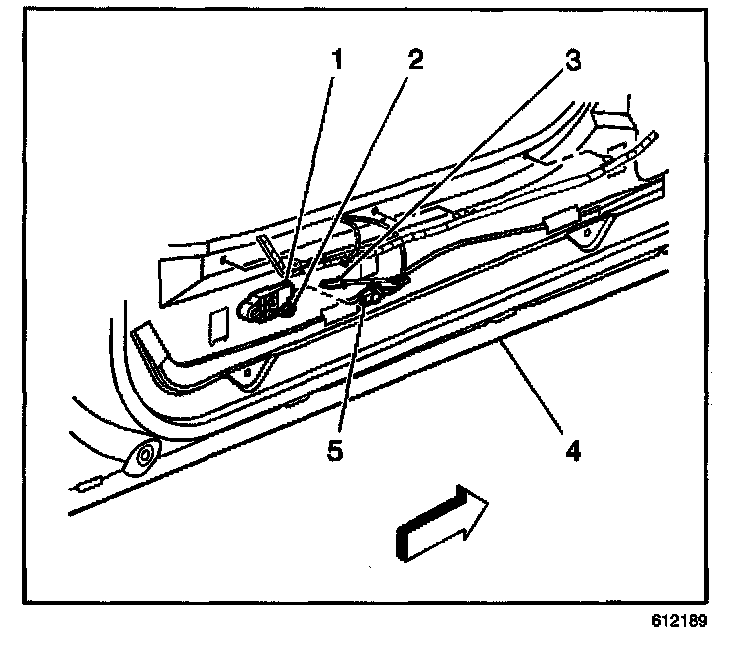 1
2
3
5
4
612189