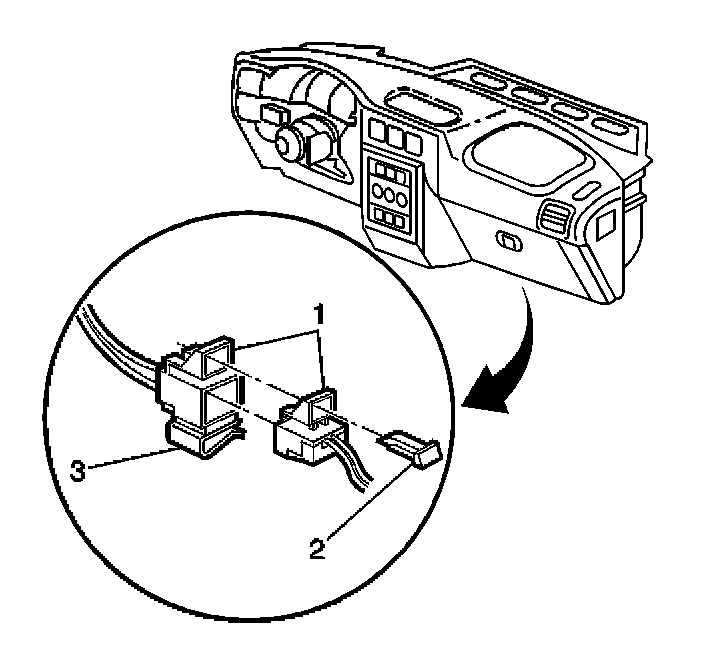 1
3
2