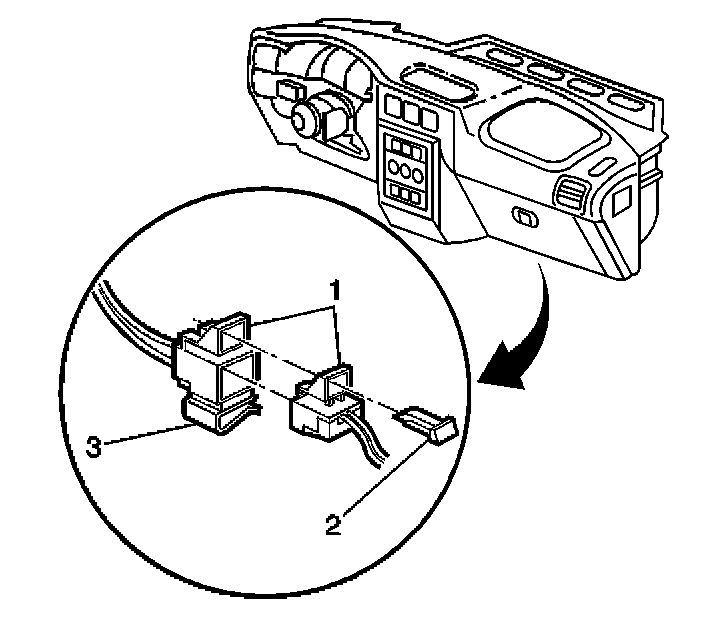 1
3
2