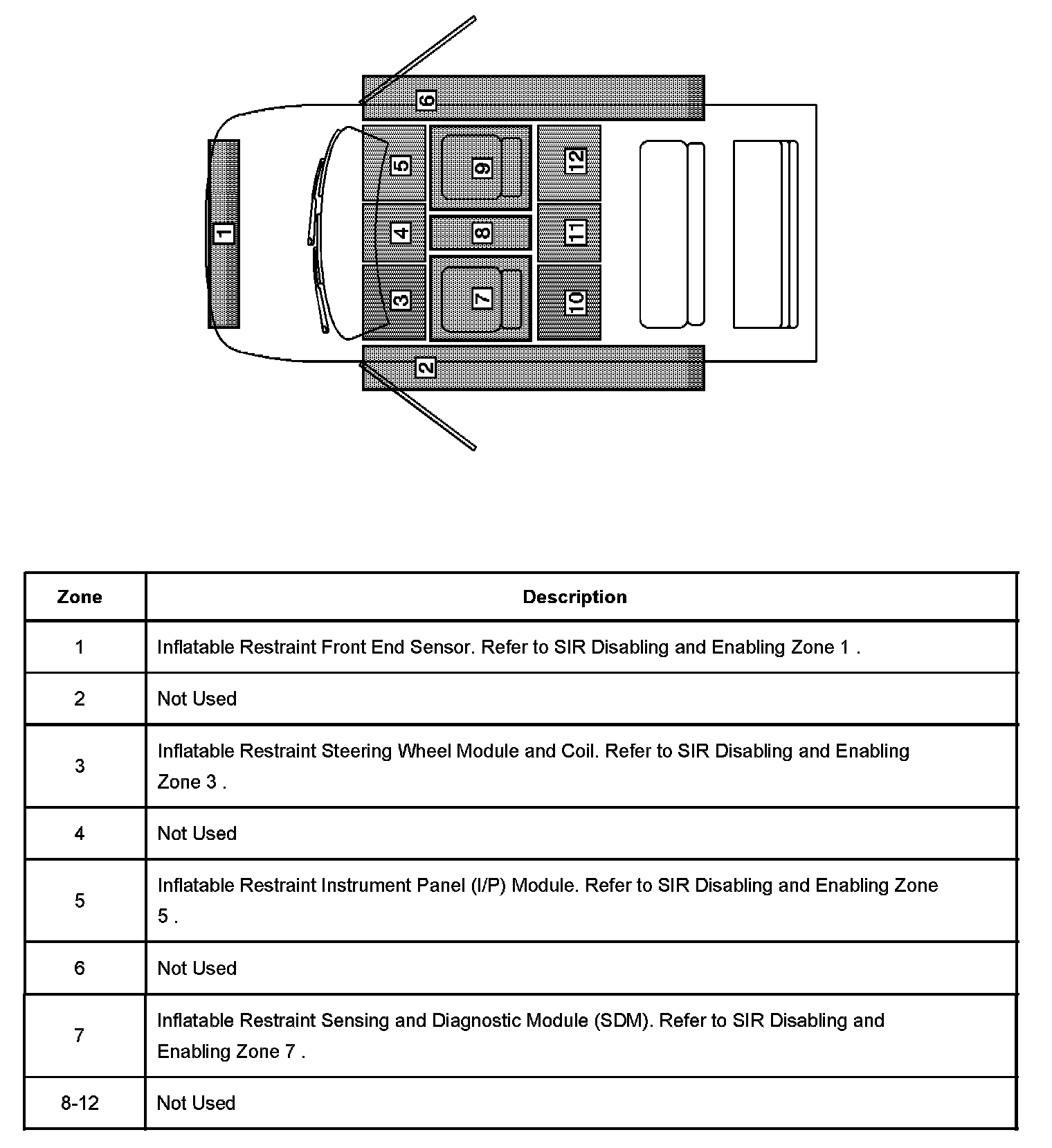 6
1
5
4
3
9
8
7
12
11
10
2

| Zone | Description |
|---|---|
| 1 | Inflatable Restraint Front End Sensor. Refer to SIR Disabling and Enabling Zone 1 . |
| 2 | Not Used |
| 3 | Inflatable Restraint Steering Wheel Module and Coil. Refer to SIR Disabling and Enabling Zone 3 . |
| 4 | Not Used |
| 5 | Inflatable Restraint Instrument Panel (I/P) Module. Refer to SIR Disabling and Enabling Zone 5 . |
| 6 | Not Used |
| 7 | Inflatable Restraint Sensing and Diagnostic Module (SDM). Refer to SIR Disabling and Enabling Zone 7 . |
| 8-12 | Not Used |