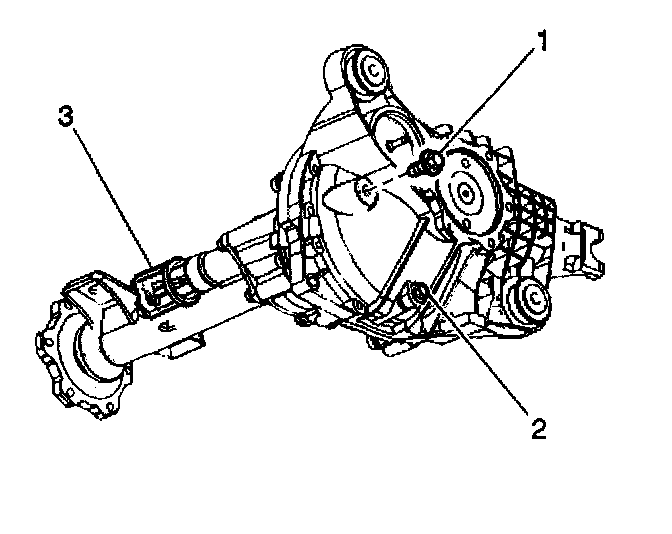 1
3
2