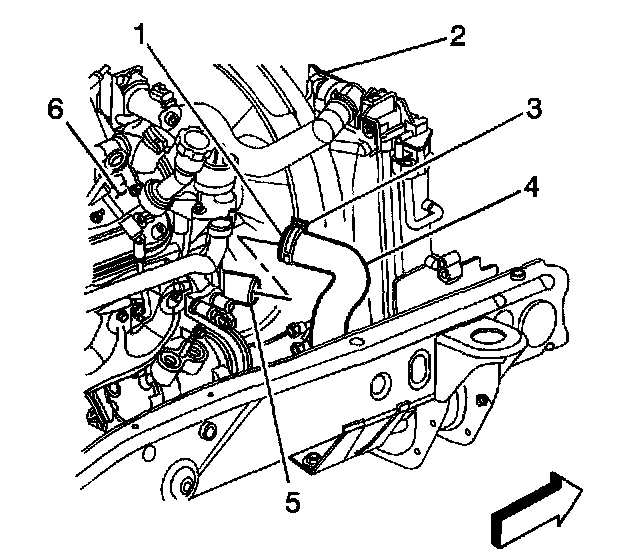 1
2
6
3
4
5