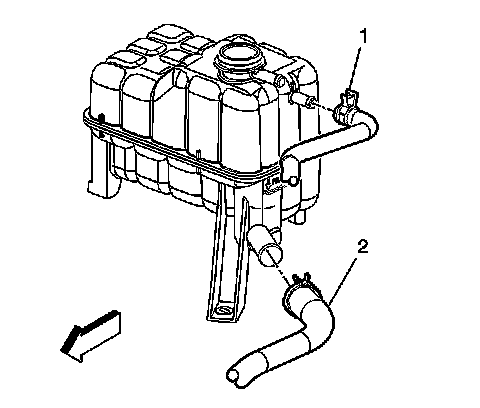 1

2