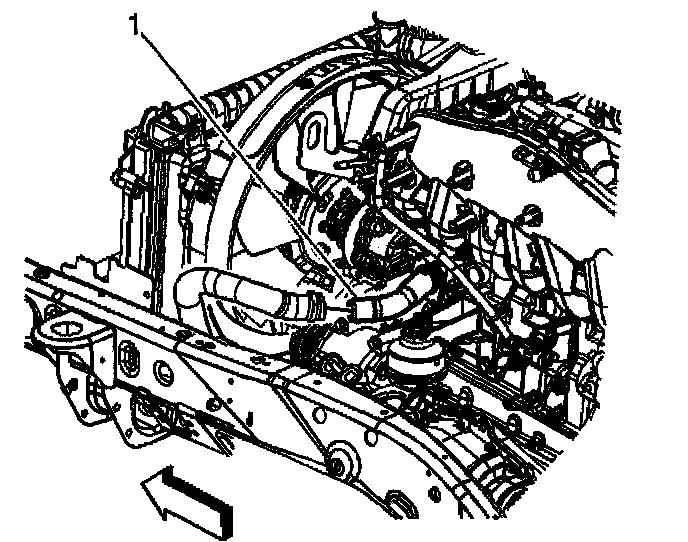 1