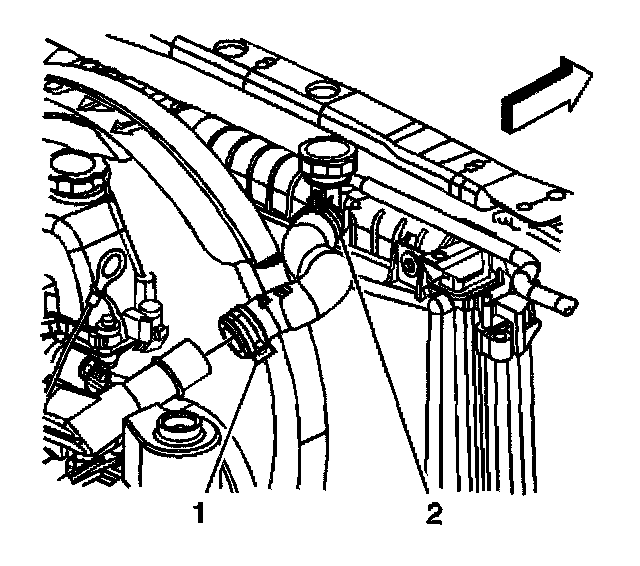 1
2