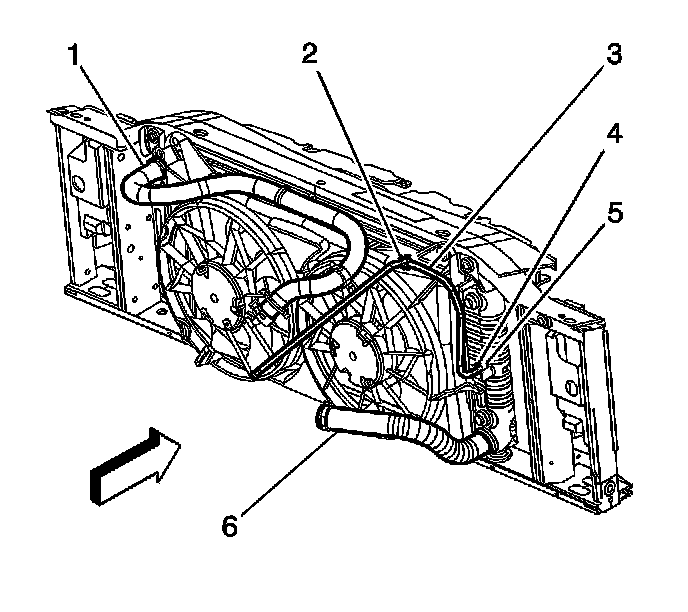 1
2
3
4
5
6