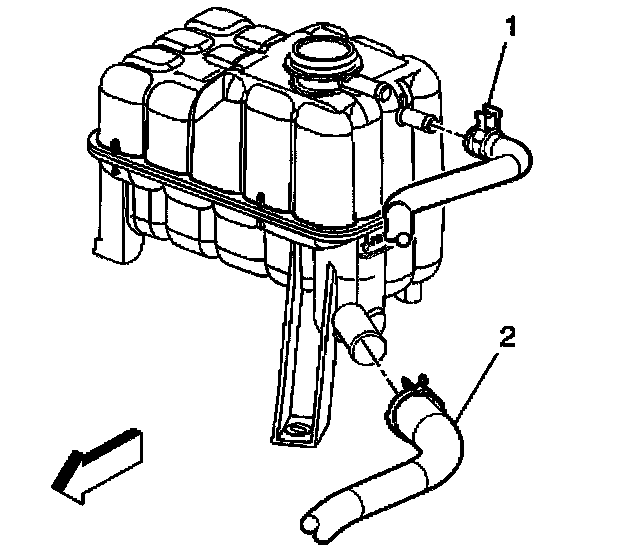 1

2