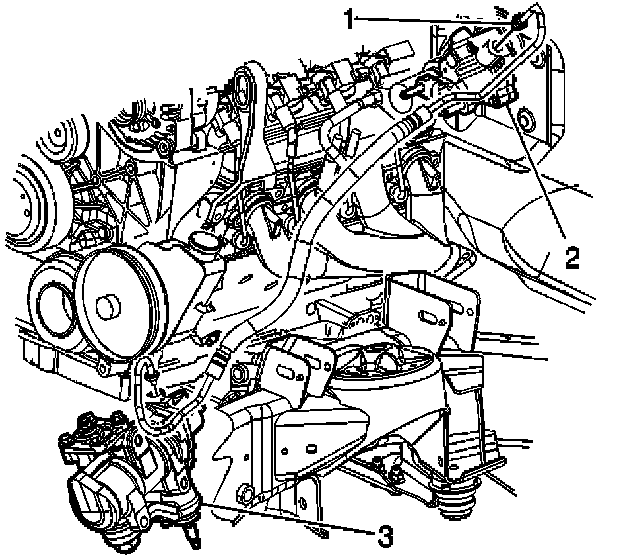 1
2
3