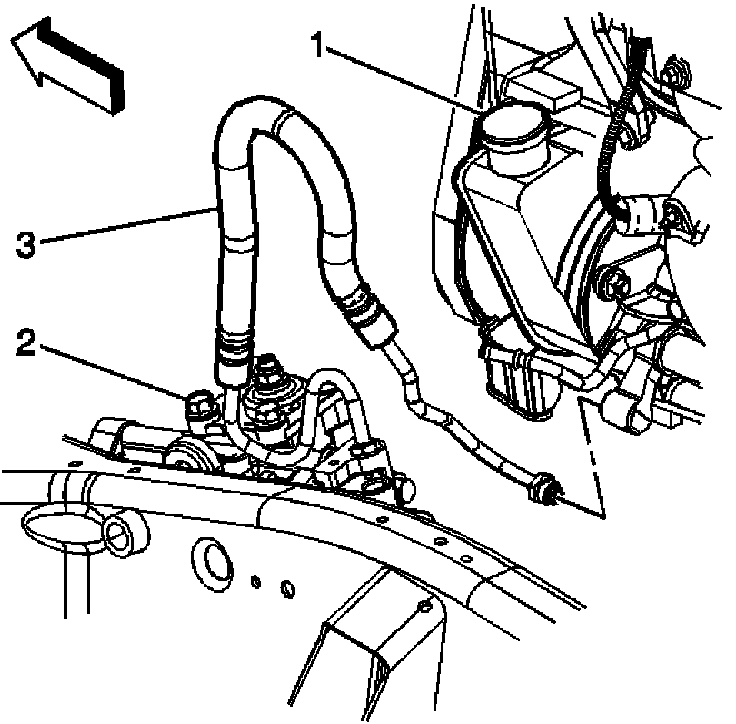 1
3
2